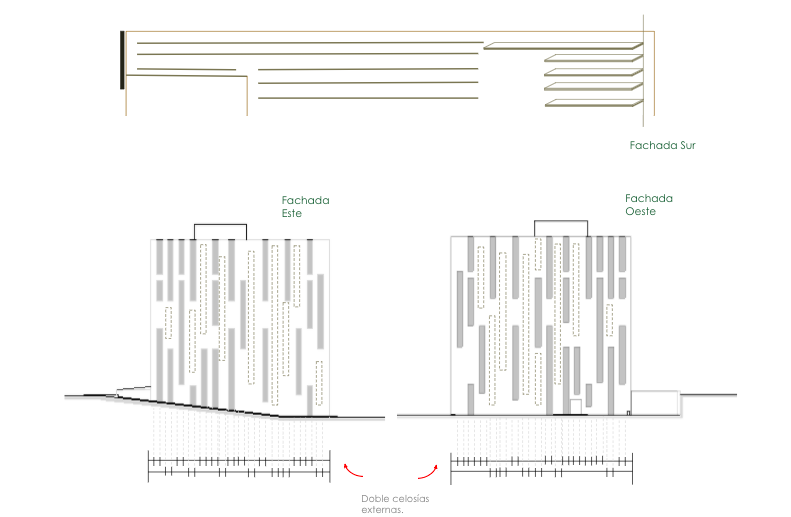 Fachada Sur

Fachada Este

Fachada Oeste

Doble celosías externas.